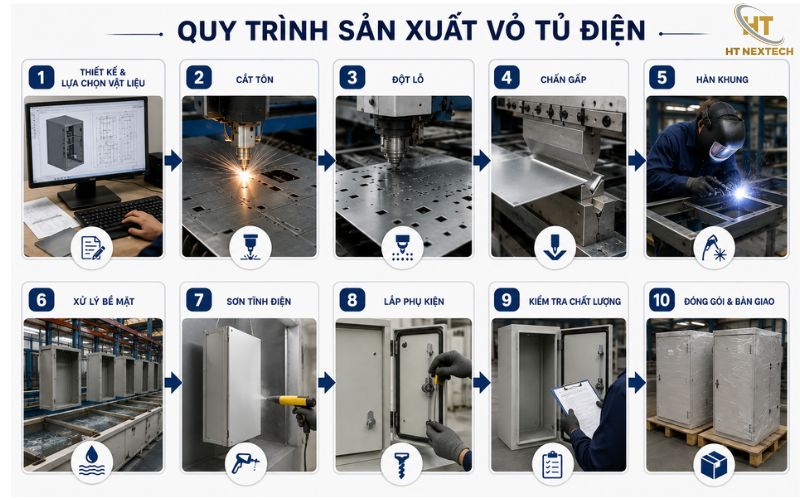 QUY TRÌNH SẢN XUẤT VỎ TỦ ĐIỆN

HT
HT NEXTECH

1 THIẾT KẾ & LỰA CHỌN VẬT LIỆU

2 CẮT TÔN

3 ĐỘT LỖ

4 CHẤN GẤP

5 HÀN KHUNG

6 XỬ LÝ BỀ MẶT

7 SƠN TĨNH ĐIỆN

8 LẮP PHỤ KIỆN

9 KIỂM TRA CHẤT LƯỢNG

10 ĐÓNG GÓI & BÀN GIAO