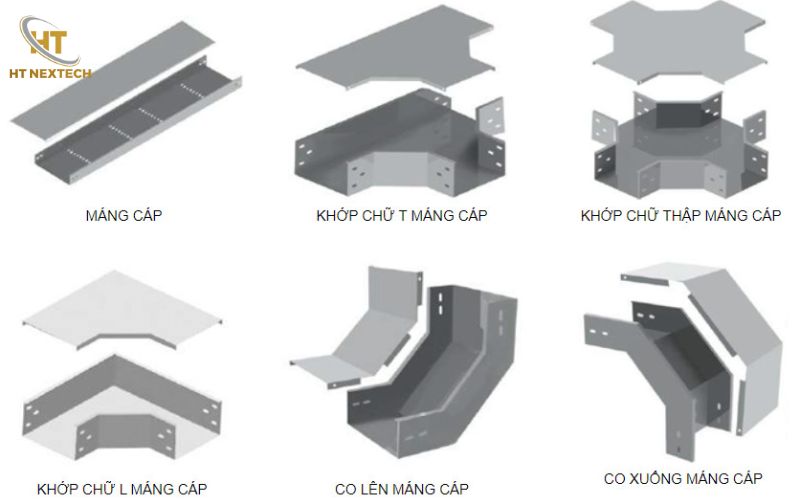 HT
HT NEXTECH

MÁNG CÁP

KHỚP CHỮ T MÁNG CÁP

KHỚP CHỮ THẬP MÁNG CÁP

KHỚP CHỮ L MÁNG CÁP

CO LÊN MÁNG CÁP

CO XUỐNG MÁNG CÁP