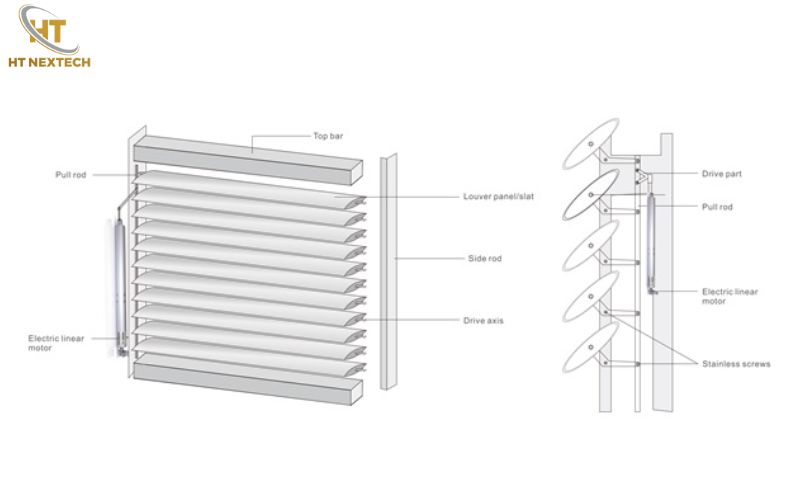 HT
HT NEXTECH

Top bar
Pull rod
Louver panel/slat
Side rod
Drive axis
Electric linear motor

Drive part
Pull rod
Electric linear motor
Stainless screws