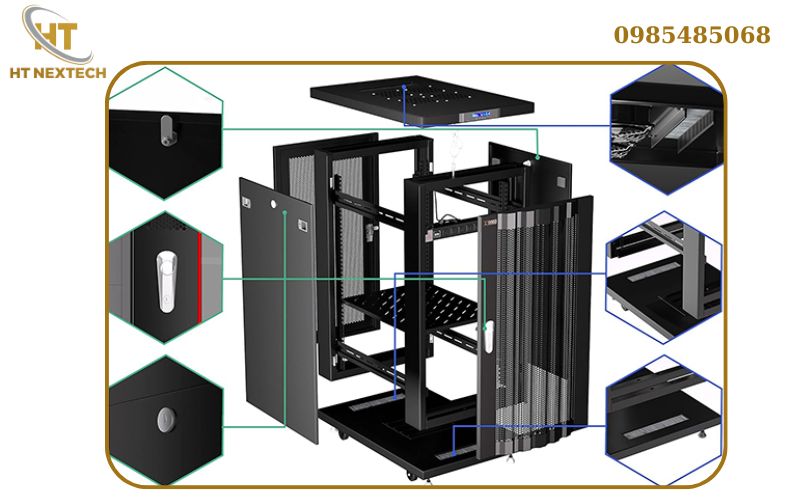 HT
HT NEXTECH

0985485068