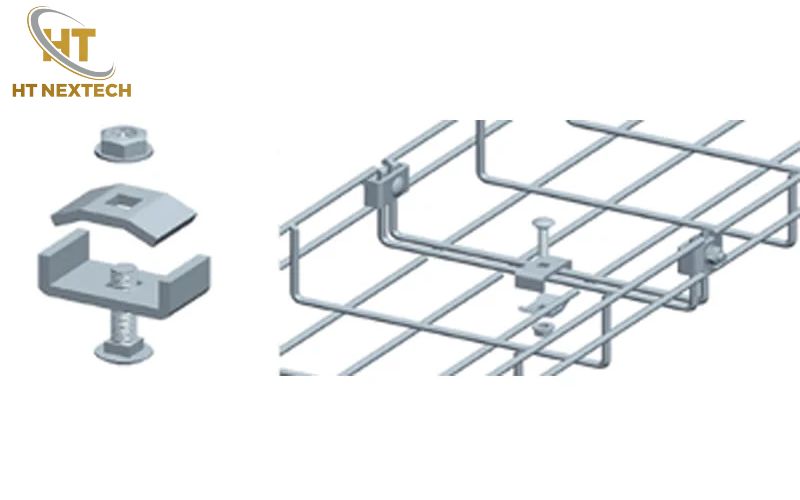 HT
HT NEXTECH